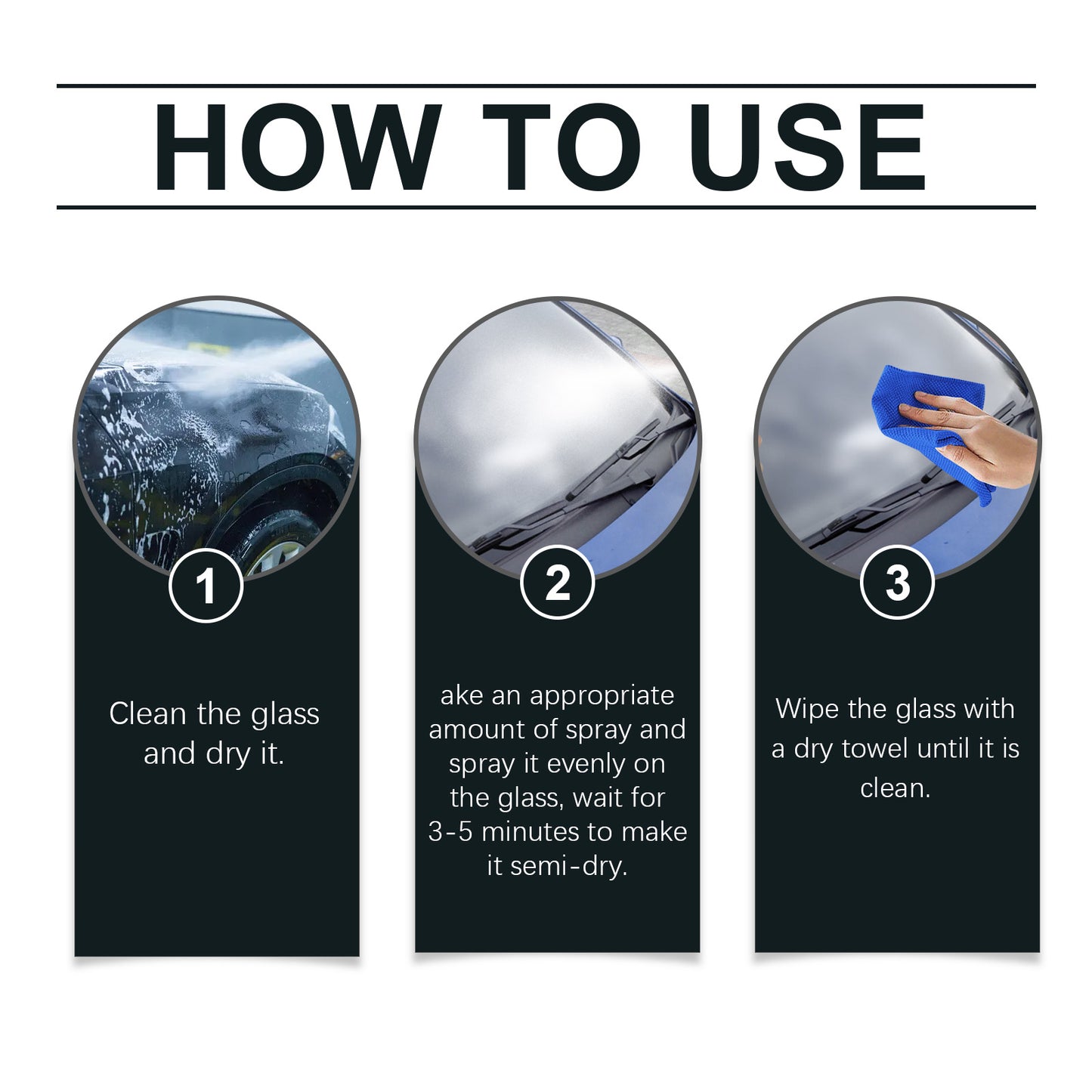 HOW TO USE

1

Clean the glass and dry it.

2

ake an appropriate amount of spray and spray it evenly on the glass, wait for 3-5 minutes to make it semi-dry.

3

Wipe the glass with a dry towel until it is clean.